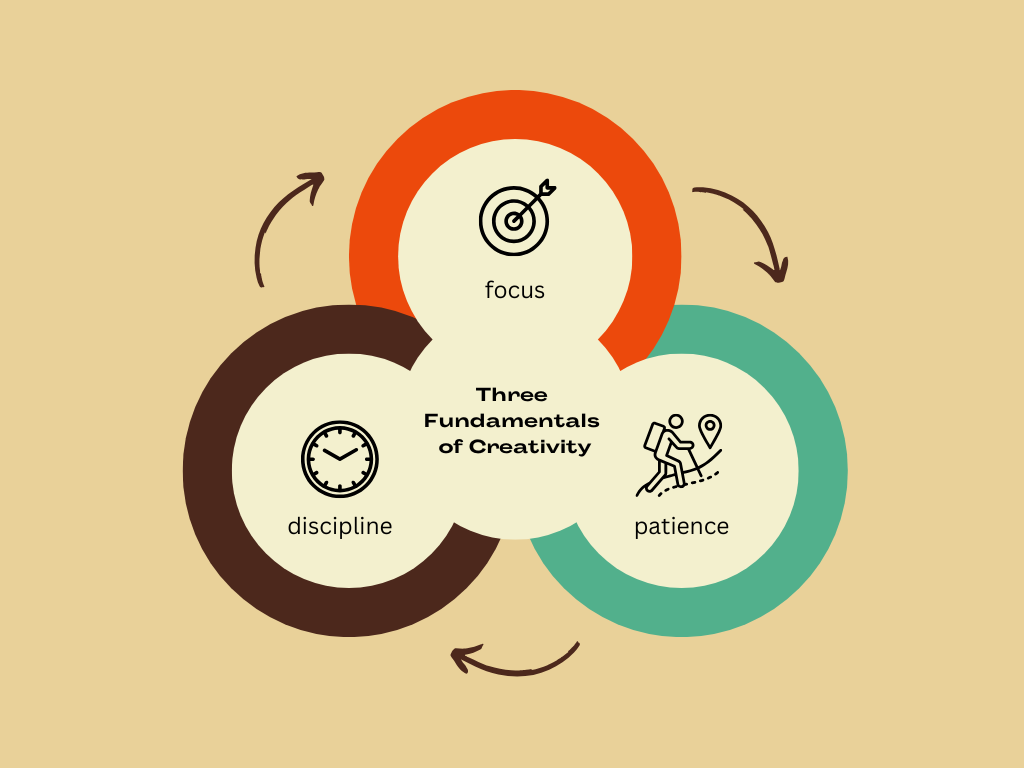 focus

Three Fundamentals of Creativity

discipline

patience